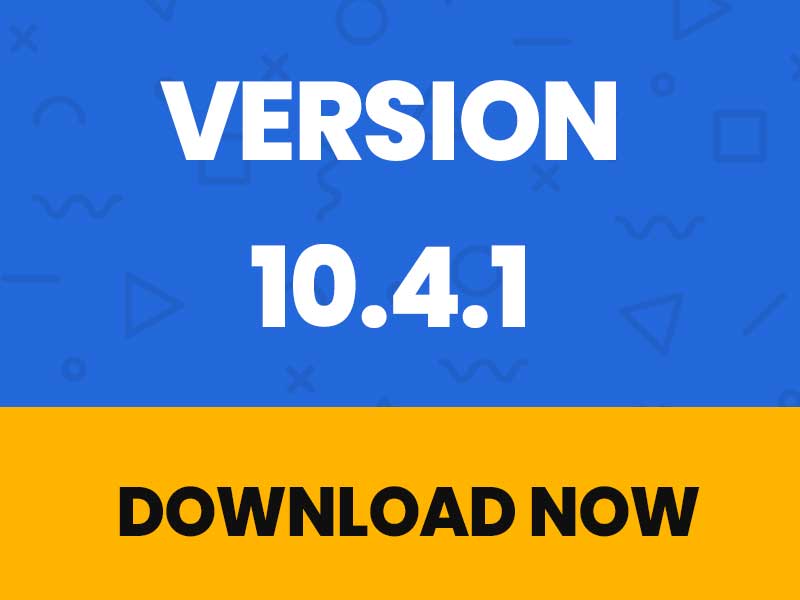 VERSION
10.4.1

DOWNLOAD NOW